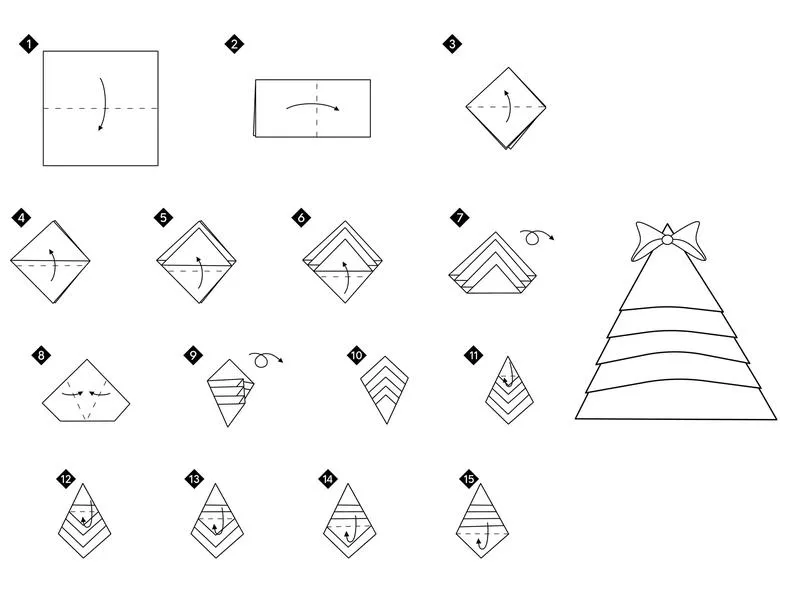 1
2
3
4
5
6
7
8
9
10
11
12
13
14
15